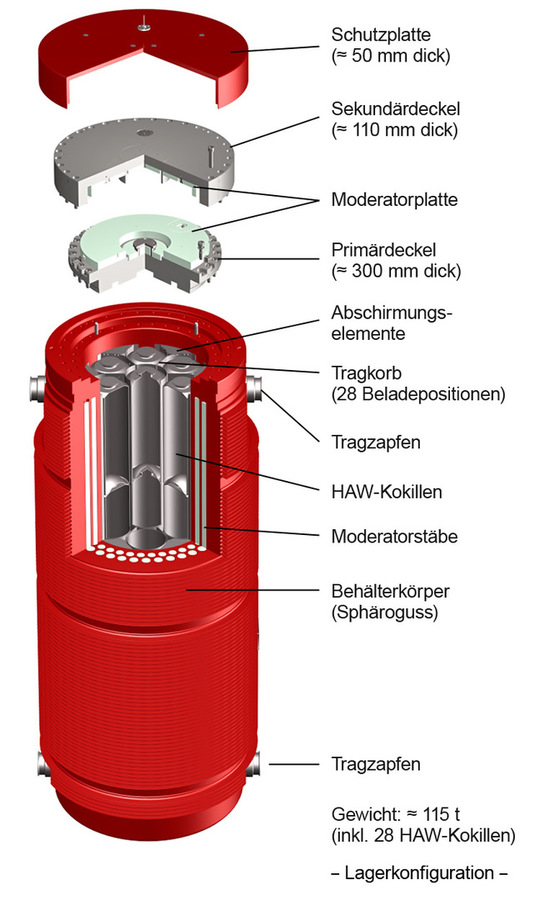 Schutzplatte
(≈ 50 mm dick)

Sekundärdeckel
(≈ 110 mm dick)

Moderatorplatte

Primärdeckel
(≈ 300 mm dick)

Abschirmungselemente

Tragkorb
(28 Beladepositionen)

Tragzapfen

HAW-Kokillen

Moderatorstäbe

Behälterkörper
(Sphäroguss)

Tragzapfen

Gewicht: ≈ 115 t
(inkl. 28 HAW-Kokillen)

– Lagerkonfiguration –